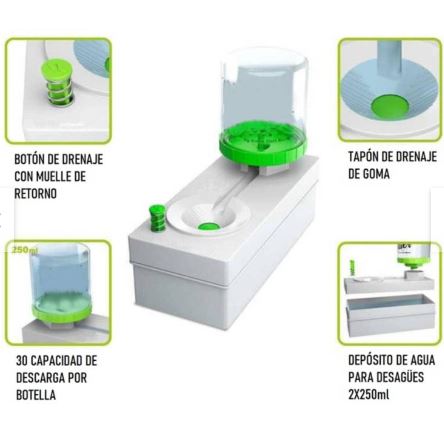 BOTÓN DE DRENAJE CON MUELLE DE RETORNO

TAPÓN DE DRENAJE DE GOMA

250ml

30 CAPACIDAD DE DESCARGA POR BOTELLA

DEPÓSITO DE AGUA PARA DESAGÜES 2X250ml